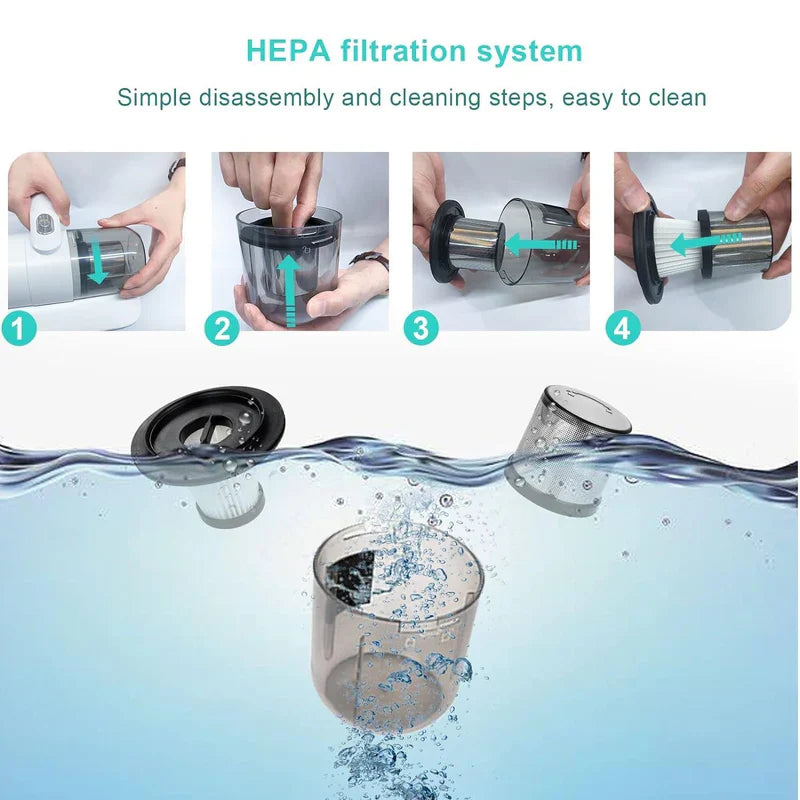 HEPA filtration system

Simple disassembly and cleaning steps, easy to clean

1

2

3

4