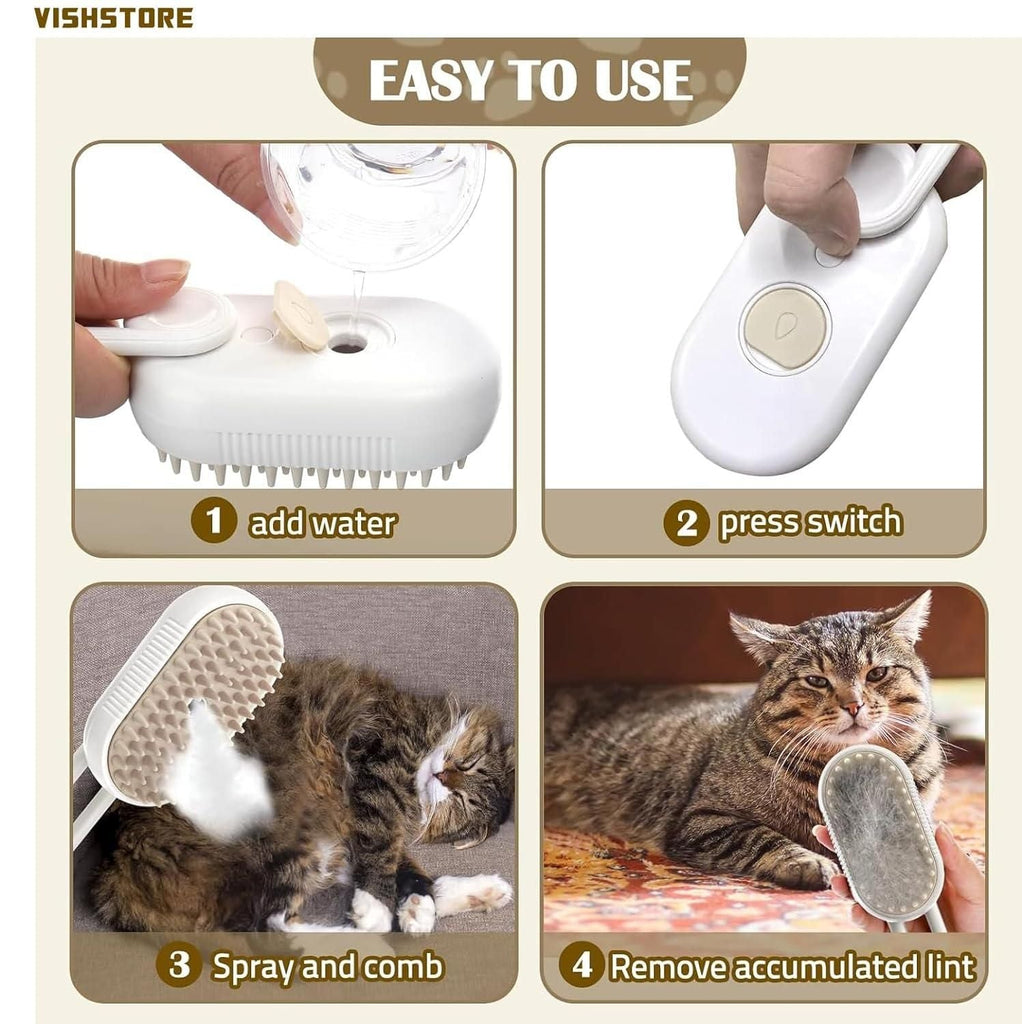 VISHSTORE

EASY TO USE

1 add water

2 press switch

3 Spray and comb

4 Remove accumulated lint